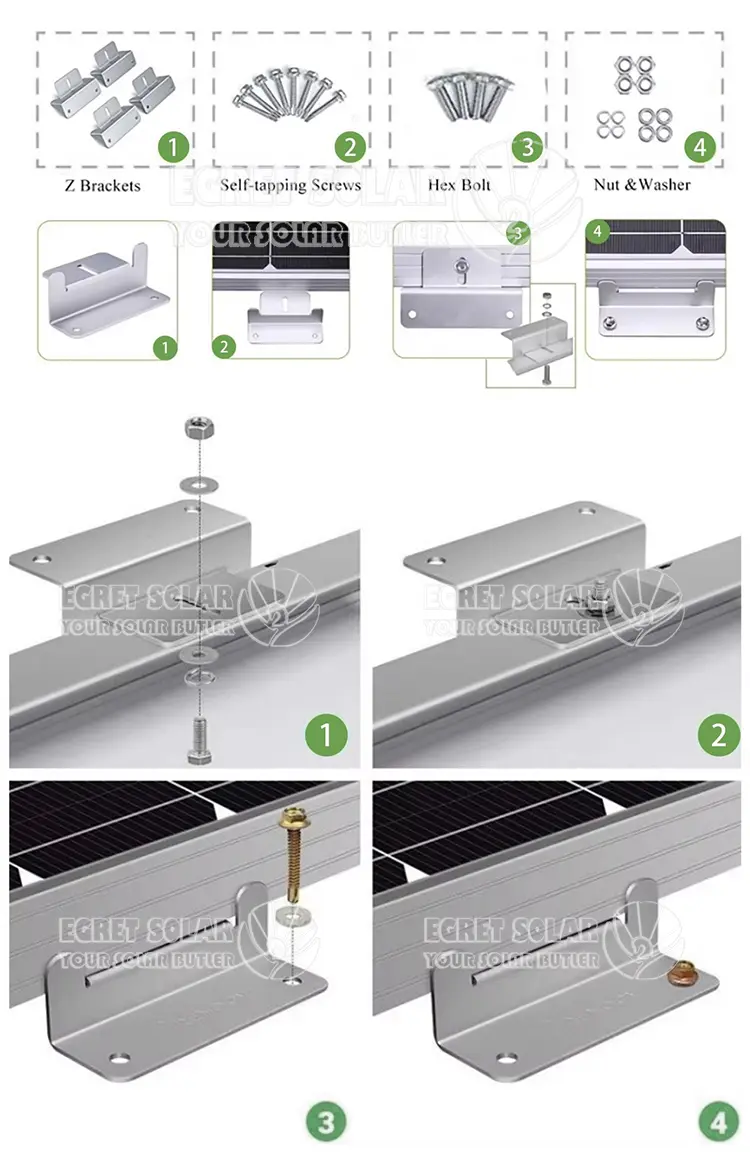 1
Z Brackets

2
Self-tapping Screws

3
Hex Bolt

4
Nut &Washer

EGRET SOLAR
YOUR SOLAR BUTLER

1

2

3

4

EGRET SOLAR
YOUR SOLAR BUTLER

1

EGRET SOLAR
YOUR SOLAR BUTLER

2

EGRET SOLAR
YOUR SOLAR BUTLER

3

EGRET SOLAR
YOUR SOLAR BUTLER

4